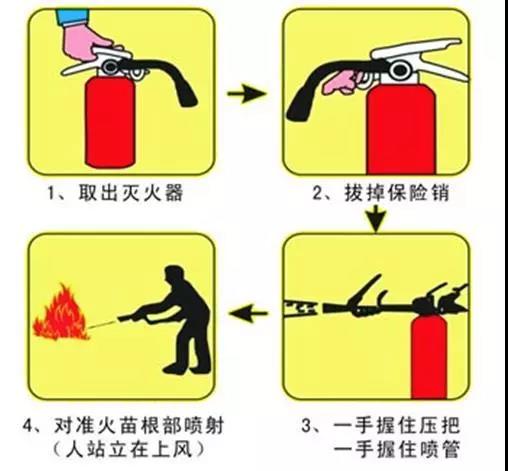 1、取出灭火器

2、拔掉保险销

3、一手握住压把
一手握住喷管

4、对准火苗根部喷射
（人站立在上风）